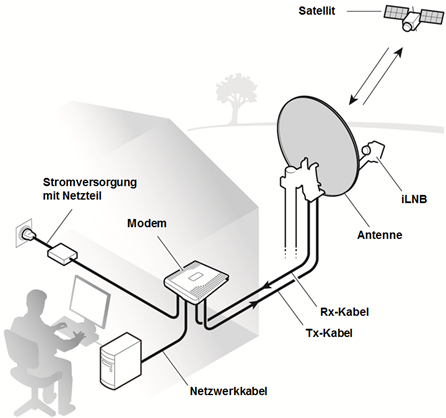 Satellit

Stromversorgung mit Netzteil

Modem

iLNB

Antenne

Rx-Kabel

Tx-Kabel

Netzwerkkabel